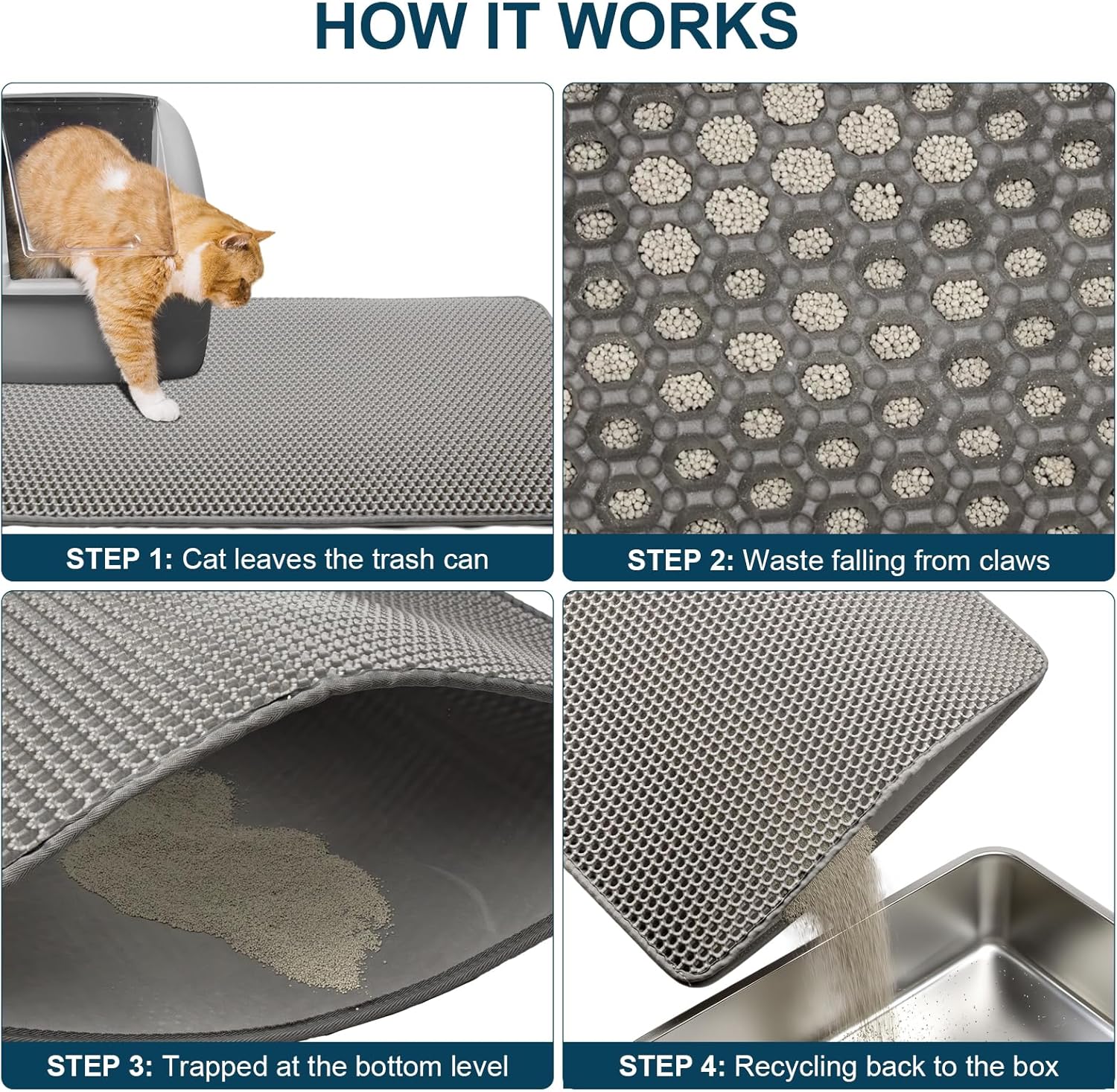 HOW IT WORKS

STEP 1: Cat leaves the trash can

STEP 2: Waste falling from claws

STEP 3: Trapped at the bottom level

STEP 4: Recycling back to the box