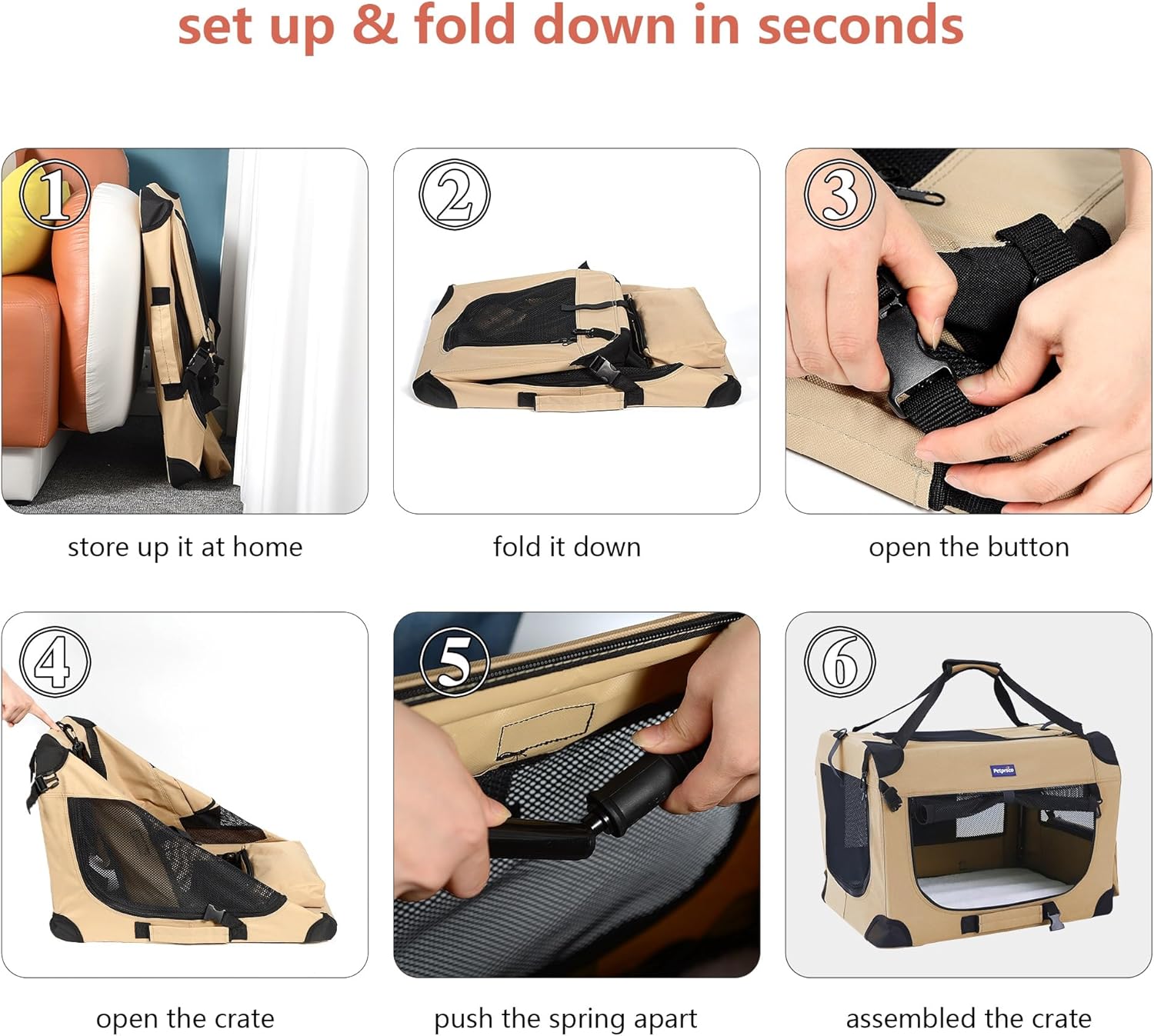 set up & fold down in seconds

①

store up it at home

②

fold it down

③

open the button

④

open the crate

⑤

push the spring apart

⑥

Petprsco

assembled the crate