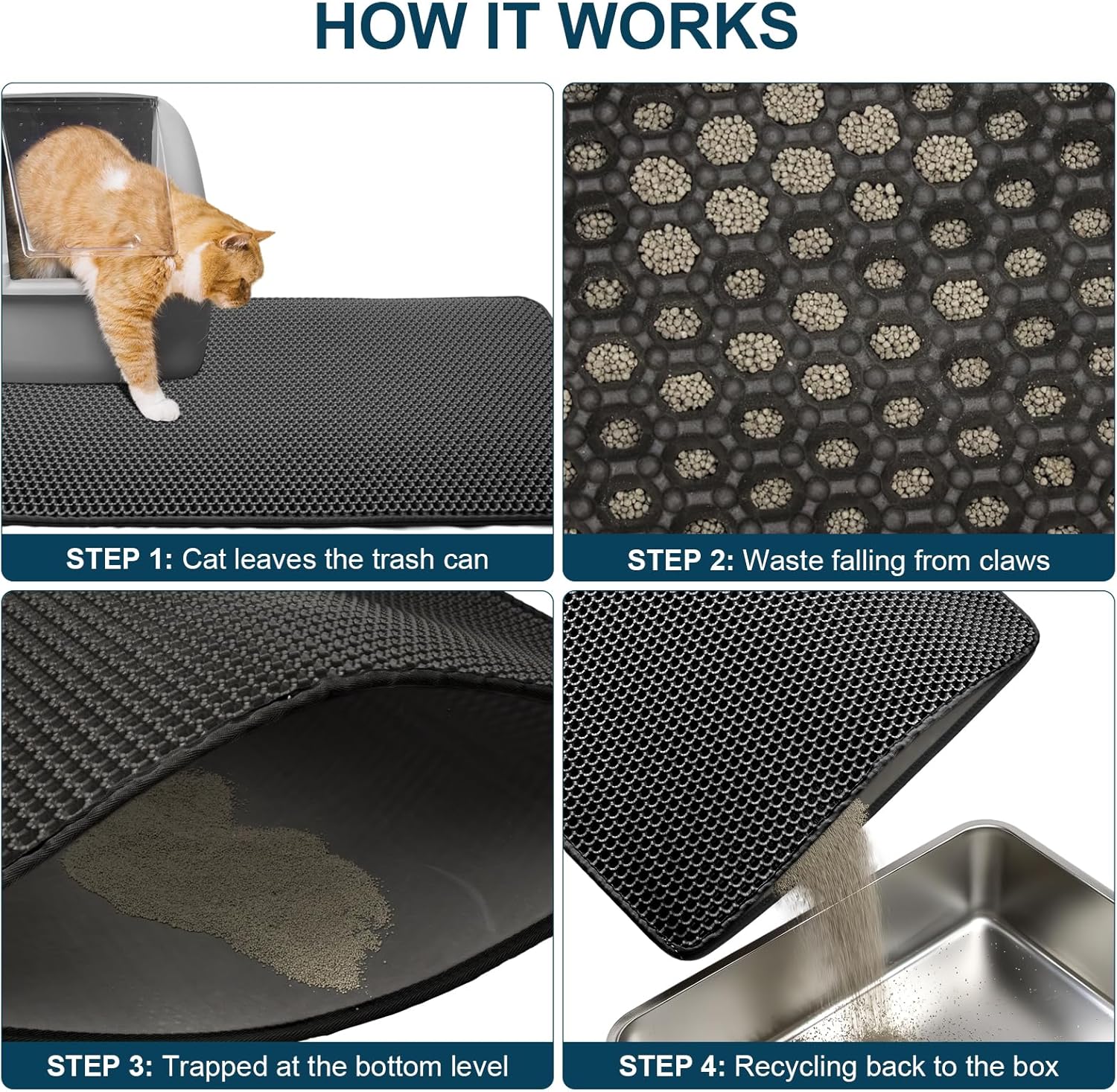 HOW IT WORKS

STEP 1: Cat leaves the trash can

STEP 2: Waste falling from claws

STEP 3: Trapped at the bottom level

STEP 4: Recycling back to the box