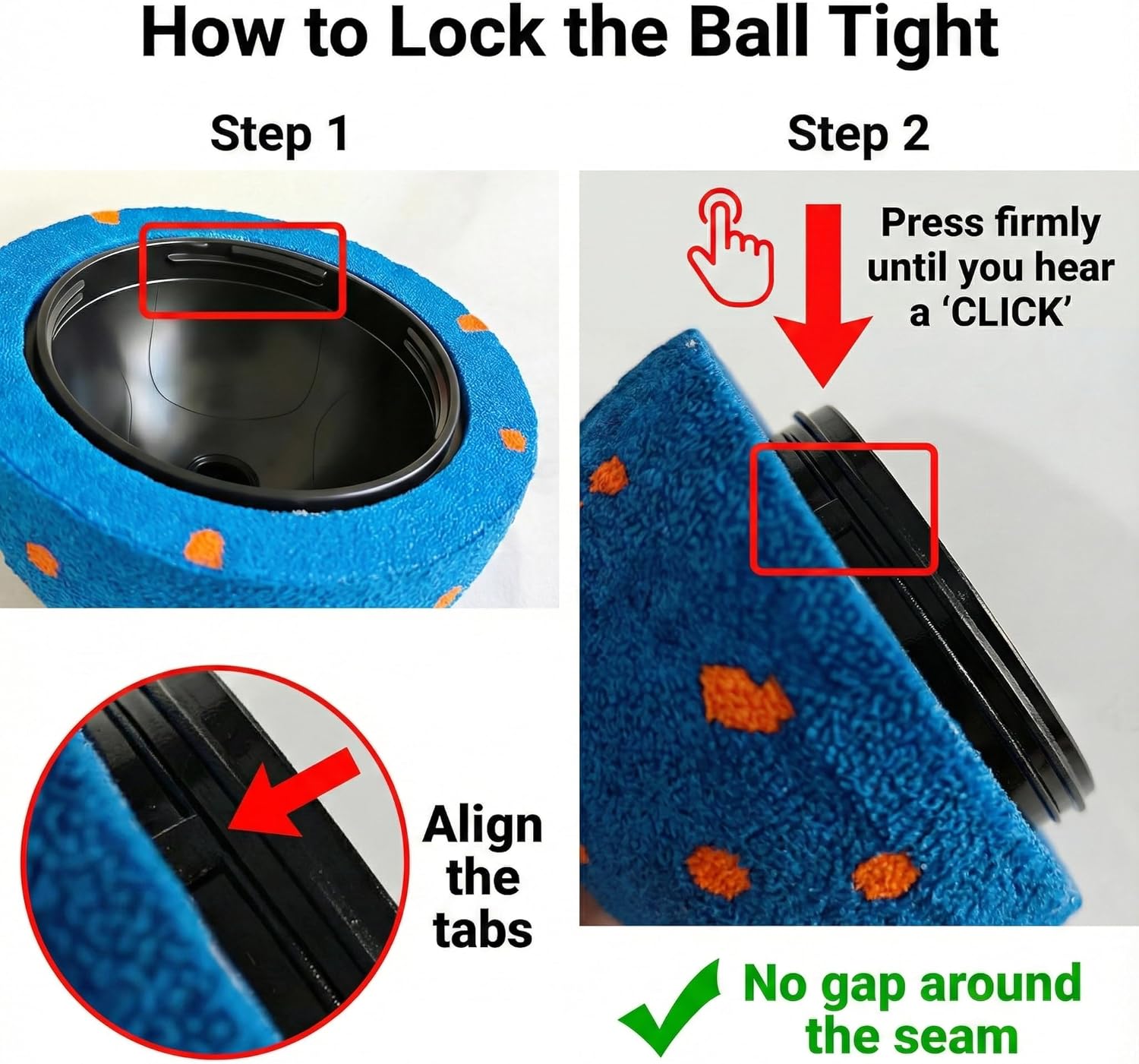 How to Lock the Ball Tight

Step 1

Align the tabs

Step 2

Press firmly until you hear a 'CLICK'

No gap around the seam