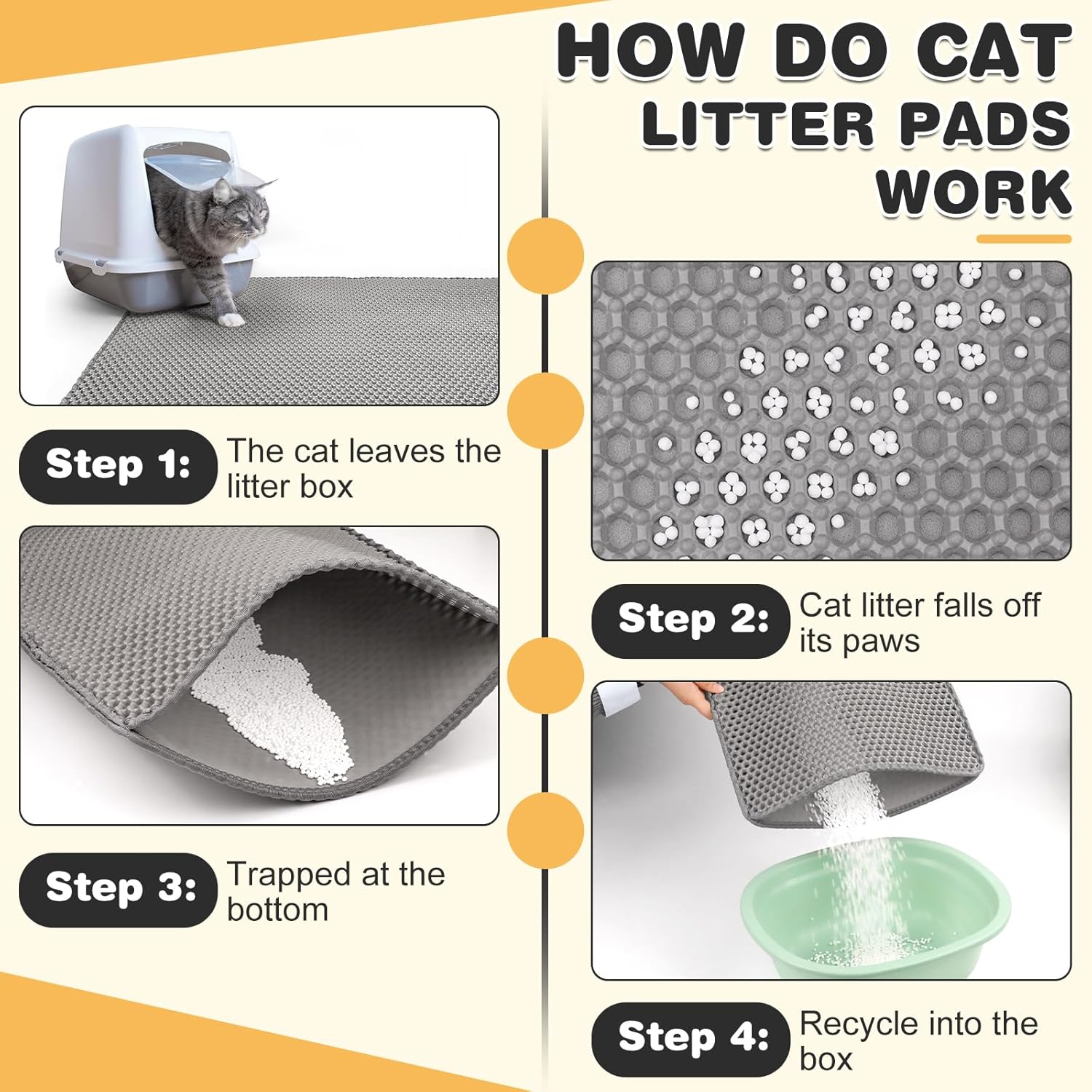 HOW DO CAT LITTER PADS WORK

Step 1: The cat leaves the litter box

Step 2: Cat litter falls off its paws

Step 3: Trapped at the bottom

Step 4: Recycle into the box