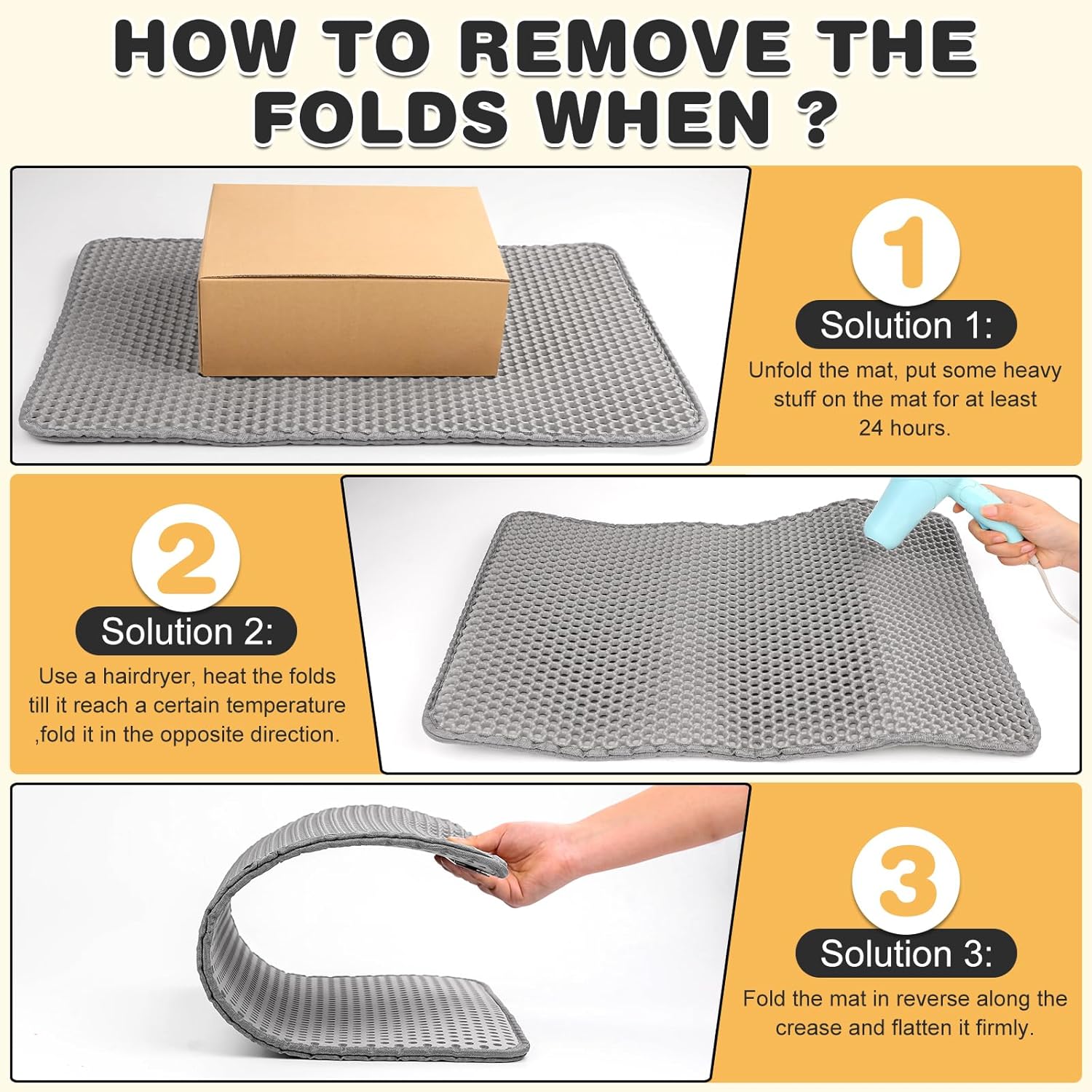 HOW TO REMOVE THE FOLDS WHEN ?

1

Solution 1:

Unfold the mat, put some heavy stuff on the mat for at least 24 hours.

2

Solution 2:

Use a hairdryer, heat the folds till it reach a certain temperature ,fold it in the opposite direction.

3

Solution 3:

Fold the mat in reverse along the crease and flatten it firmly.