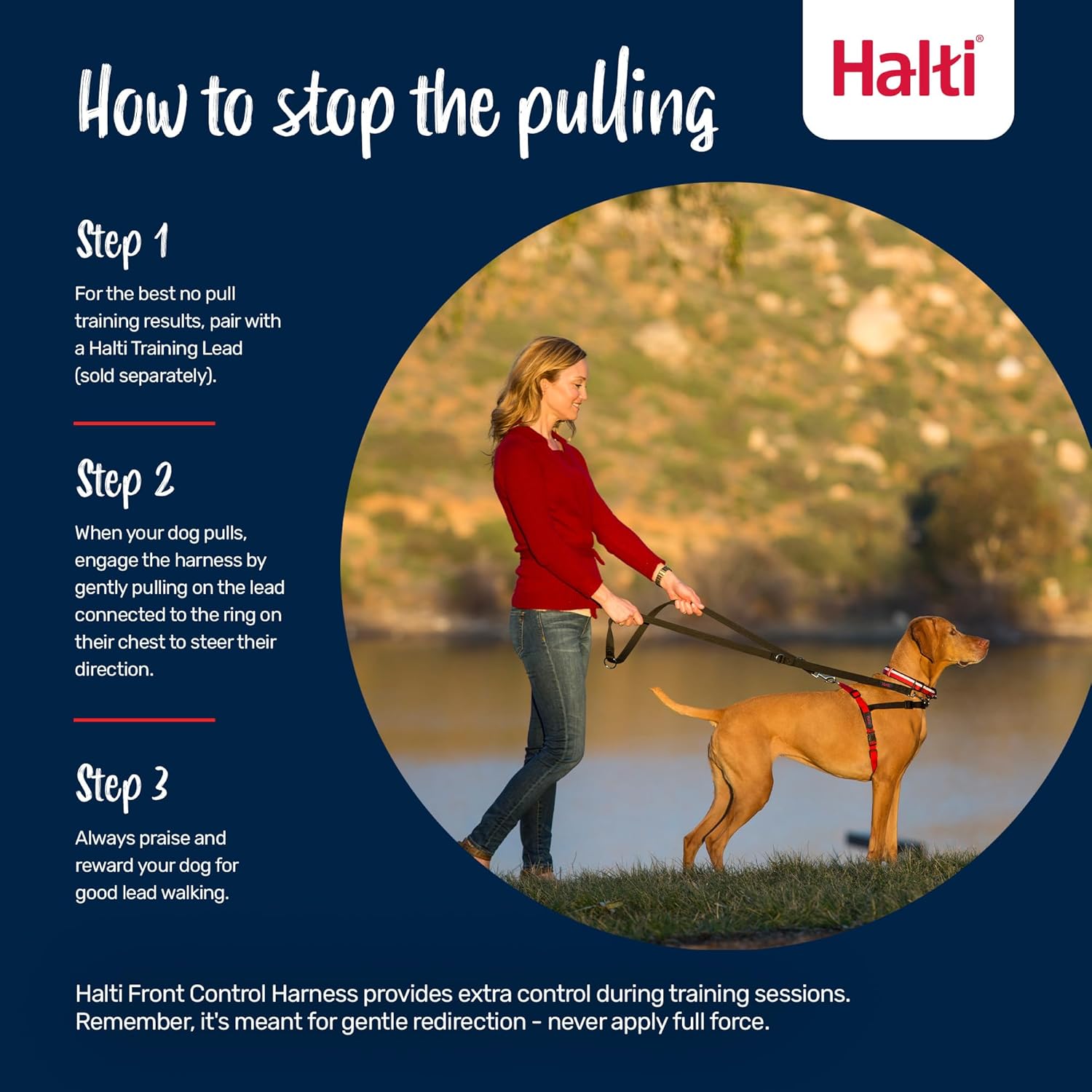 How to stop the pulling

Halti®

Step 1

For the best no pull training results, pair with a Halti Training Lead (sold separately).

Step 2

When your dog pulls, engage the harness by gently pulling on the lead connected to the ring on their chest to steer their direction.

Step 3

Always praise and reward your dog for good lead walking.

Halti Front Control Harness provides extra control during training sessions. Remember, it's meant for gentle redirection - never apply full force.