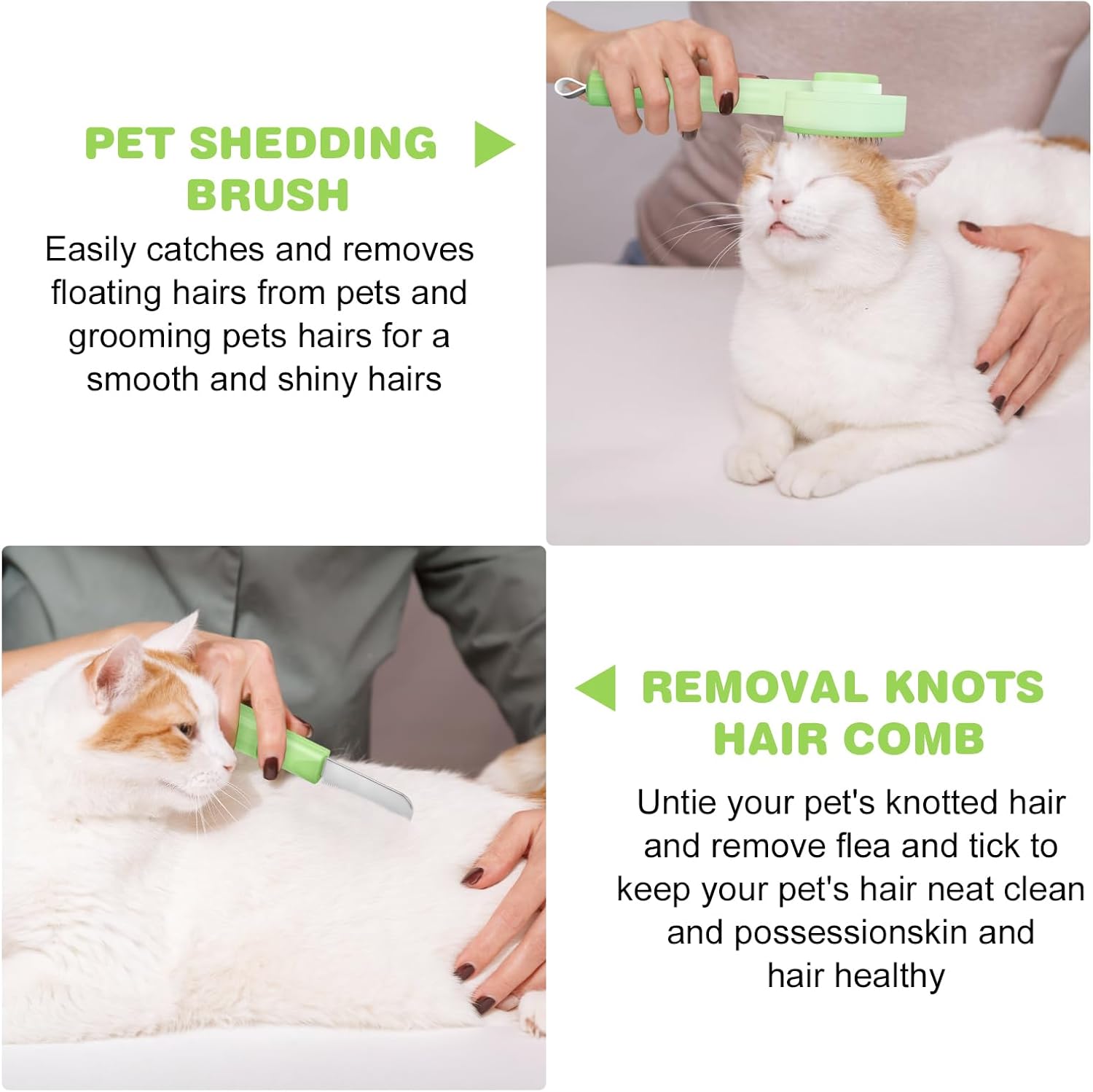 PET SHEDDING BRUSH

Easily catches and removes floating hairs from pets and grooming pets hairs for a smooth and shiny hairs

REMOVAL KNOTS HAIR COMB

Untie your pet's knotted hair and remove flea and tick to keep your pet's hair neat clean and possessionskin and hair healthy